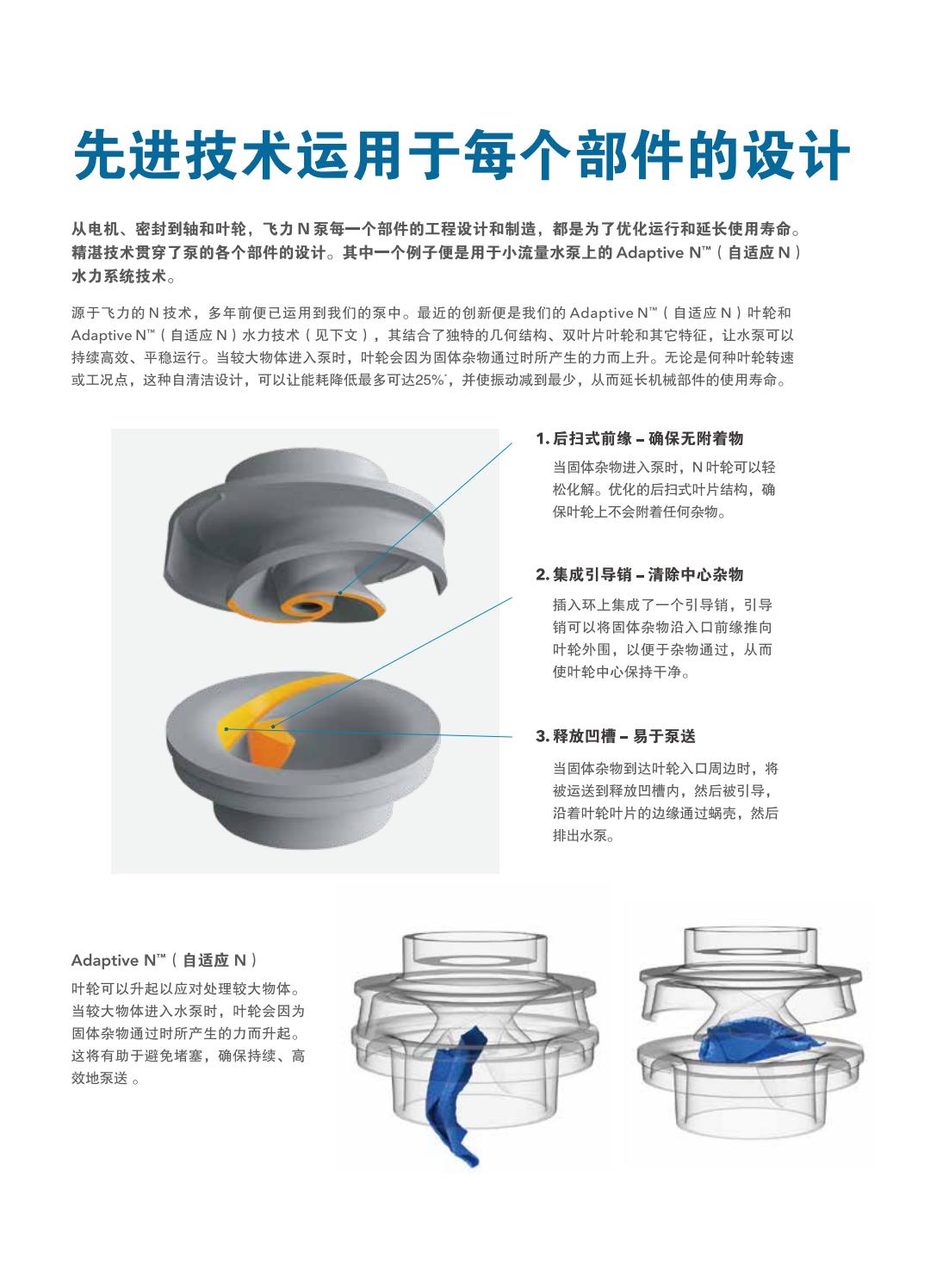 先进技术运用于每个部件的设计

从电机、密封到轴和叶轮，飞力 N 泵每一个部件的工程设计和制造，都是为了优化运行和延长使用寿命。精湛技术贯穿了泵的各个部件的设计。其中一个例子便是用于小流量水泵上的 Adaptive N™（自适应 N）水力系统技术。

源于飞力的 N 技术，多年前便已运用到我们的泵中。最近的创新便是我们的 Adaptive N™（自适应 N）叶轮和 Adaptive N™（自适应 N）水力技术（见下文），其结合了独特的几何结构、双叶片叶轮和其它特征，让水泵可以持续高效、平稳运行。当较大物体进入泵时，叶轮会因为固体杂物通过时所产生的力而上升。无论是何种叶轮转速或工况点，这种自清洁设计，可以让能耗降低最多可达25%*，并使振动减到最少，从而延长机械部件的使用寿命。

1. 后扫式前缘 – 确保无附着物

当固体杂物进入泵时，N 叶轮可以轻松化解。优化的后扫式叶片结构，确保叶轮上不会附着任何杂物。

2. 集成引导销 – 清除中心杂物

插入环上集成了一个引导销，引导销可以将固体杂物沿入口前缘推向叶轮外围，以便于杂物通过，从而使叶轮中心保持干净。

3. 释放凹槽 – 易于泵送

当固体杂物到达叶轮入口周边时，将被运送到释放凹槽内，然后被引导，沿着叶轮叶片的边缘通过蜗壳，然后排出水泵。

Adaptive N™（自适应 N）

叶轮可以升起以应对处理较大物体。当较大物体进入水泵时，叶轮会因为固体杂物通过时所产生的力而升起。这将有助于避免堵塞，确保持续、高效地泵送 。